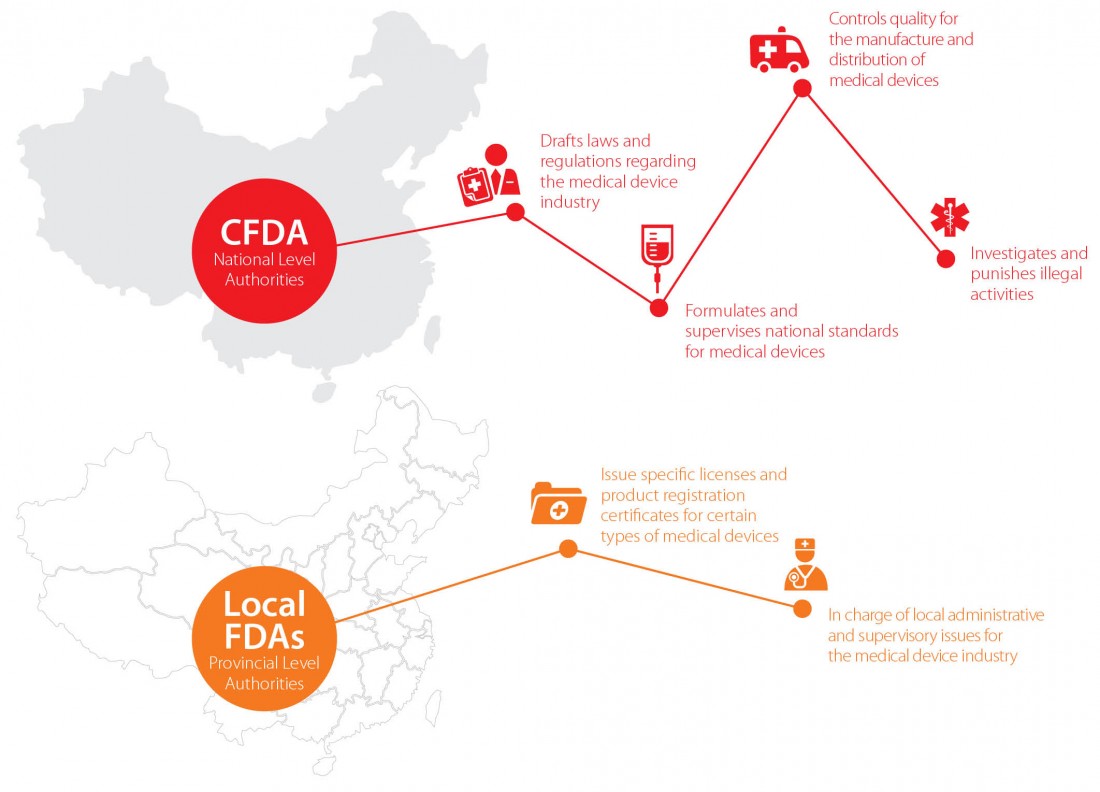 CFDA
National Level Authorities

Drafts laws and regulations regarding the medical device industry

Formulates and supervises national standards for medical devices

Controls quality for the manufacture and distribution of medical devices

Investigates and punishes illegal activities

Local FDAs
Provincial Level Authorities

Issue specific licenses and product registration certificates for certain types of medical devices

In charge of local administrative and supervisory issues for the medical device industry