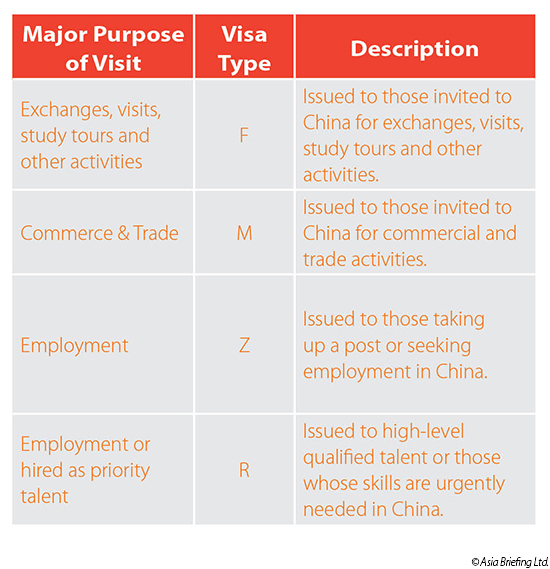 | Major Purpose of Visit | Visa Type | Description |
|---|---|---|
| Exchanges, visits, study tours and other activities | F | Issued to those invited to China for exchanges, visits, study tours and other activities. |
| Commerce & Trade | M | Issued to those invited to China for commercial and trade activities. |
| Employment | Z | Issued to those taking up a post or seeking employment in China. |
| Employment or hired as priority talent | R | Issued to high-level qualified talent or those whose skills are urgently needed in China. |

©Asia Briefing Ltd.