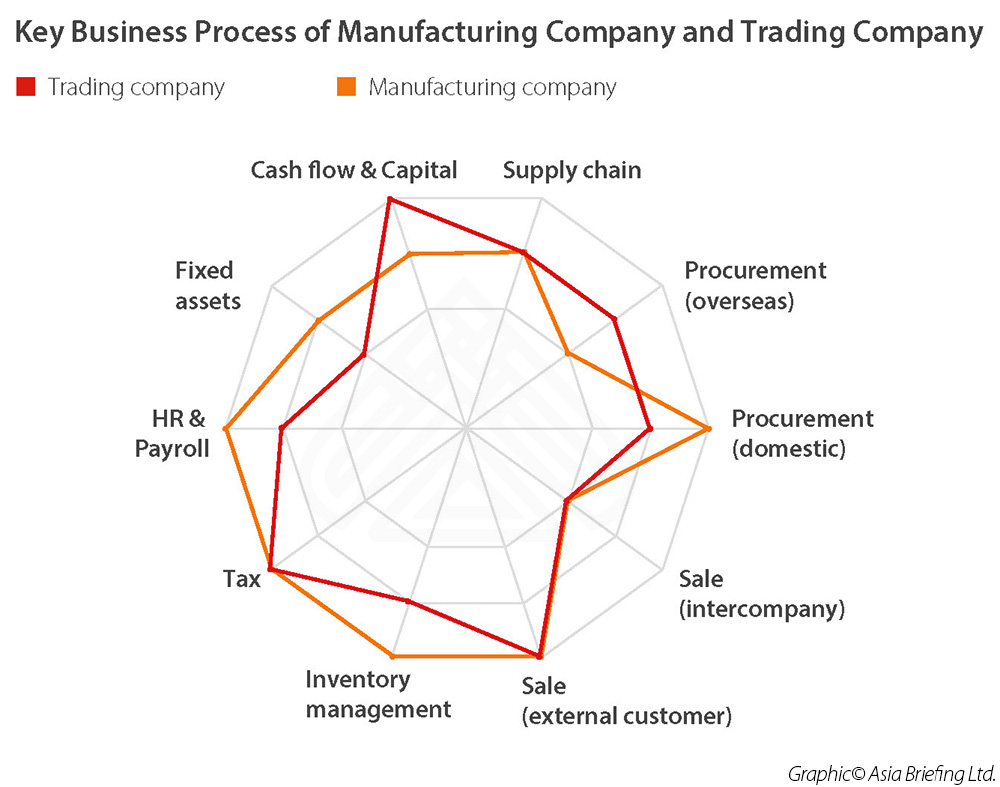 Key Business Process of Manufacturing Company and Trading Company

Trading company

Manufacturing company

Cash flow & Capital

Supply chain

Procurement (overseas)

Procurement (domestic)

Sale (intercompany)

Sale (external customer)

Inventory management

Tax

HR & Payroll

Fixed assets

Graphic© Asia Briefing Ltd.