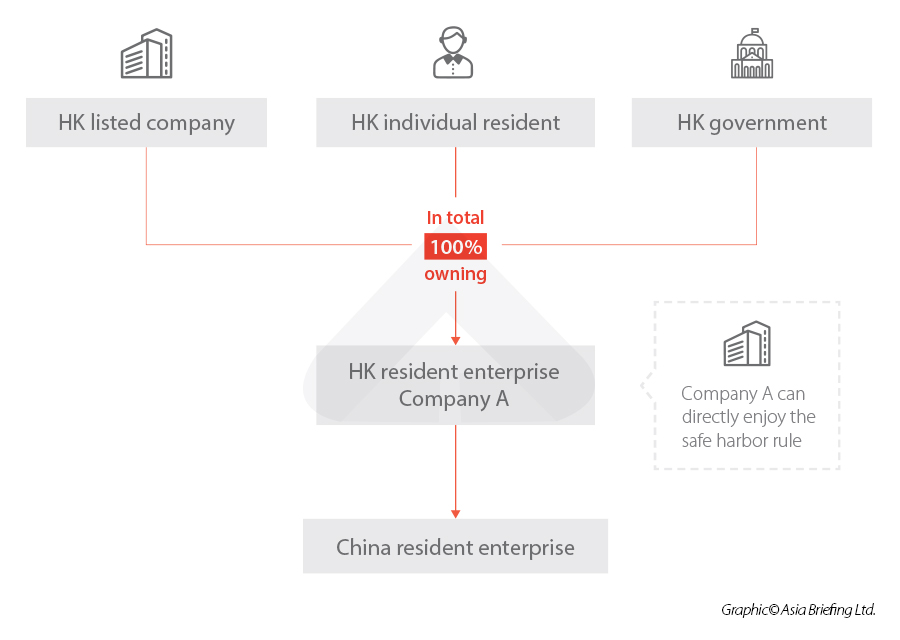 HK listed company

HK individual resident

HK government

In total
100%
owning

HK resident enterprise
Company A

Company A can directly enjoy the safe harbor rule

China resident enterprise

Graphic© Asia Briefing Ltd.